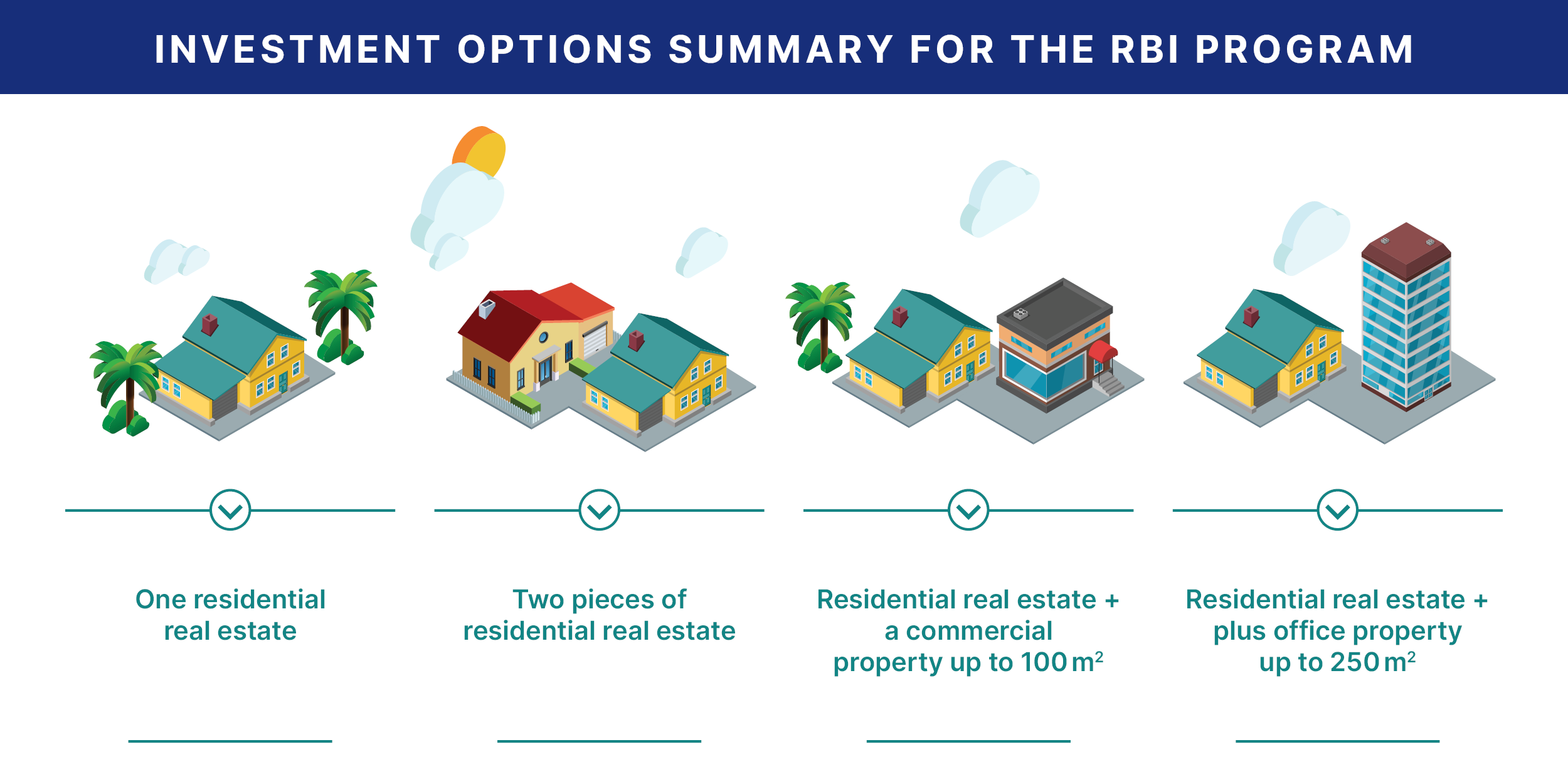 INVESTMENT OPTIONS SUMMARY FOR THE RBI PROGRAM

One residential real estate

Two pieces of residential real estate

Residential real estate + a commercial property up to 100 $m^2$

Residential real estate + plus office property up to 250 $m^2$