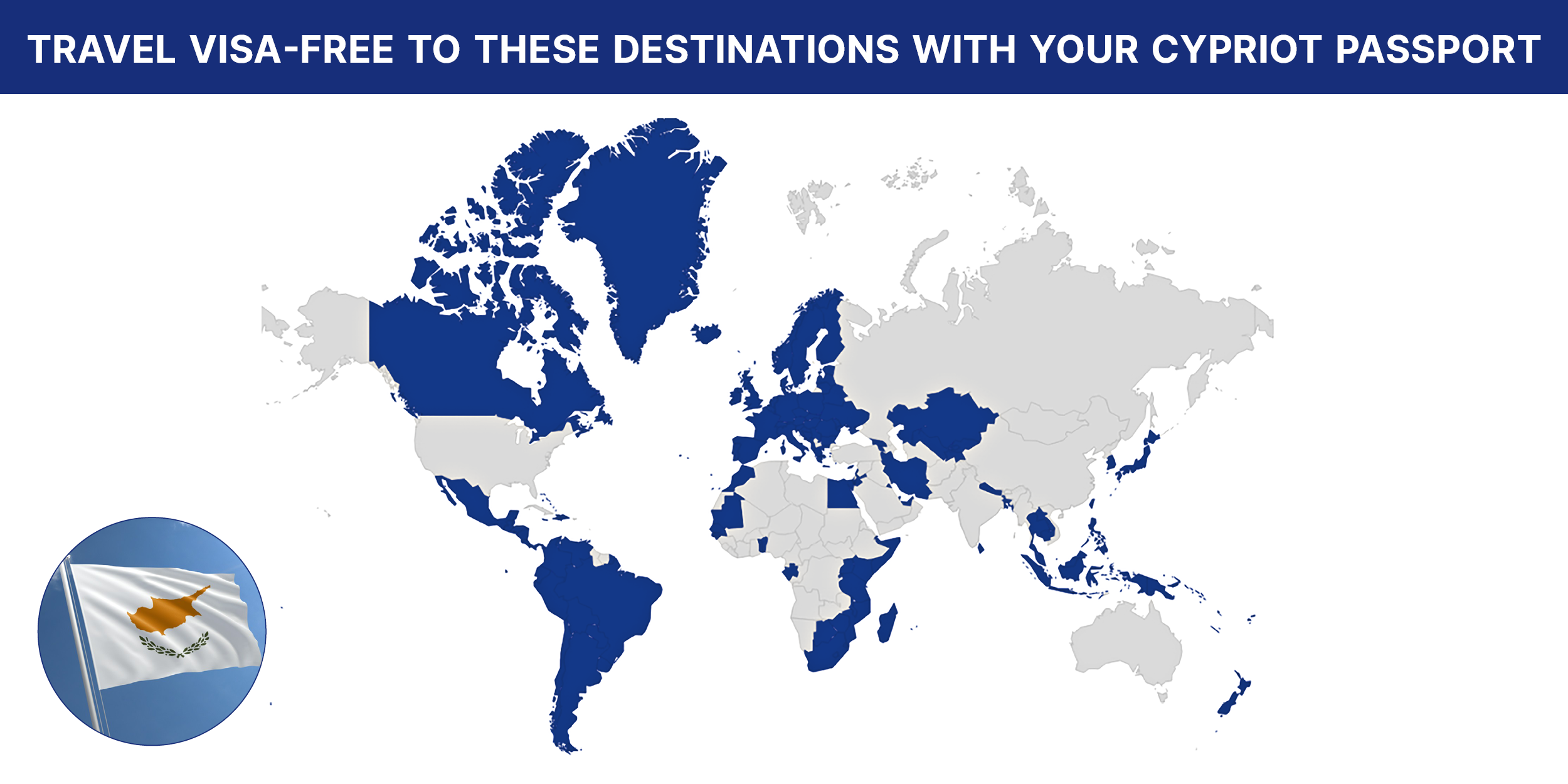 TRAVEL VISA-FREE TO THESE DESTINATIONS WITH YOUR CYPRIOT PASSPORT